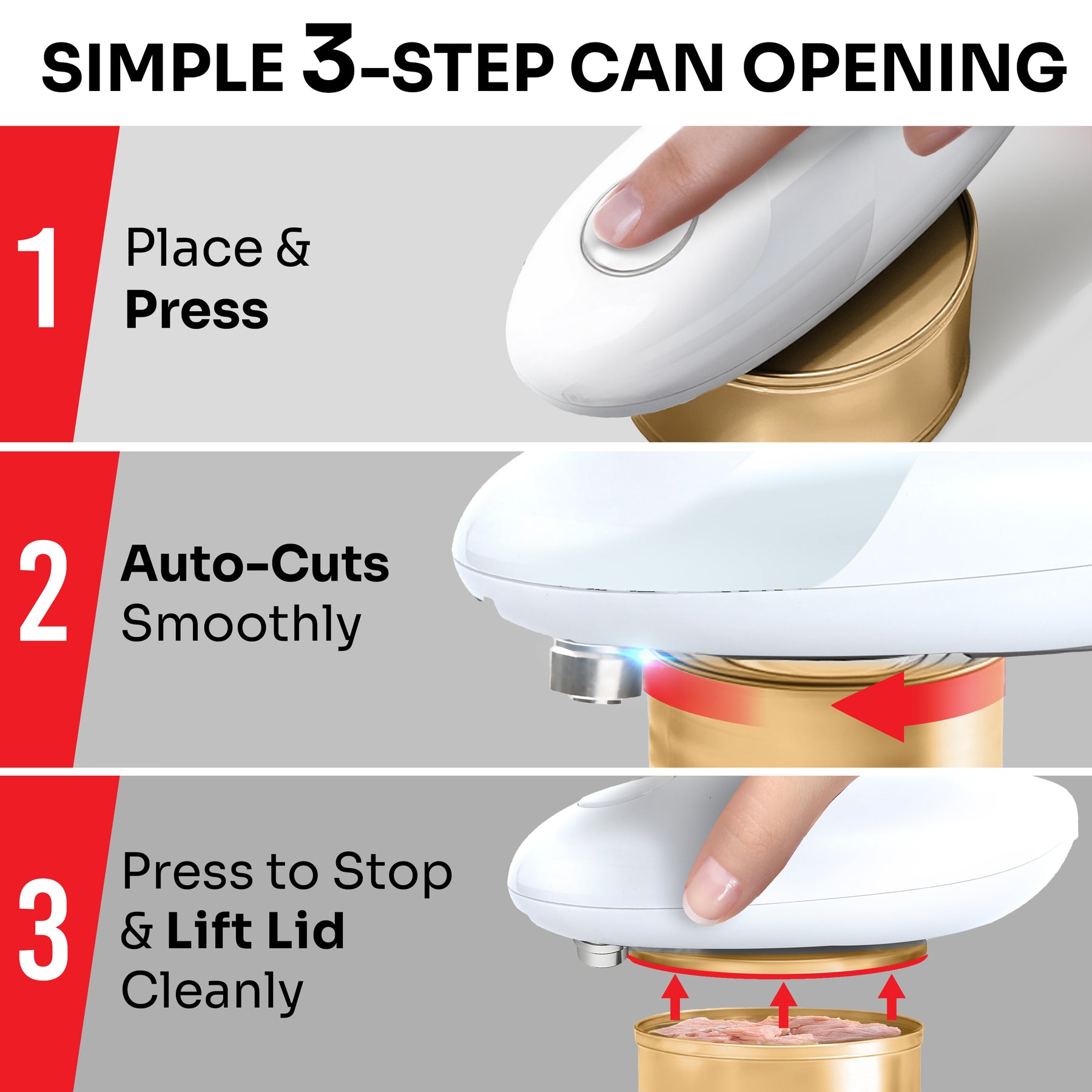 SIMPLE 3-STEP CAN OPENING

1

Place & Press

2

Auto-Cuts Smoothly

3

Press to Stop & Lift Lid Cleanly