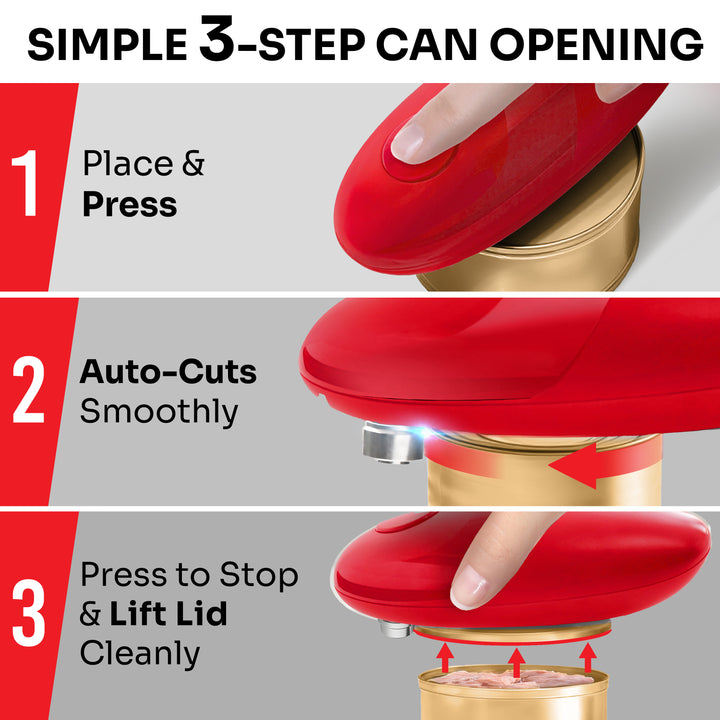 SIMPLE 3-STEP CAN OPENING

1 Place & Press

2 Auto-Cuts Smoothly

3 Press to Stop & Lift Lid Cleanly