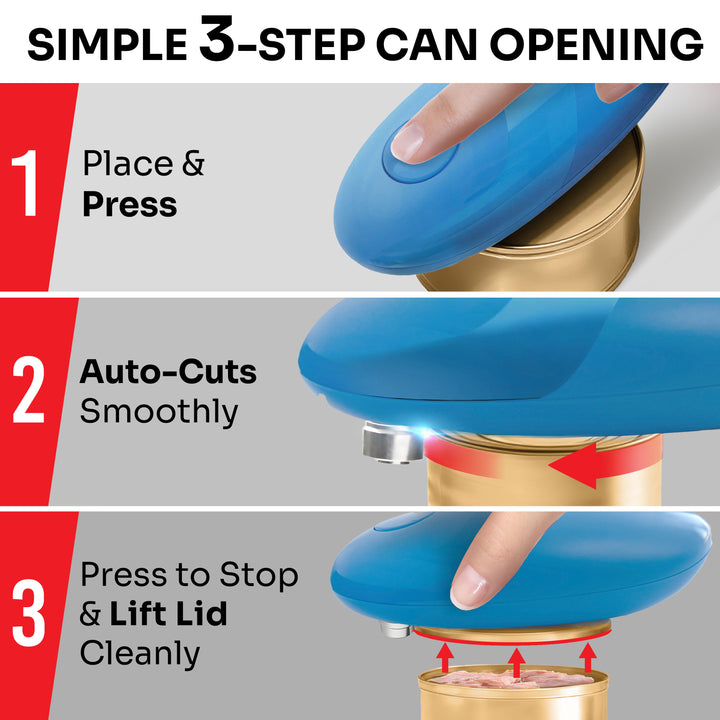 SIMPLE 3-STEP CAN OPENING

1 Place & Press

2 Auto-Cuts Smoothly

3 Press to Stop & Lift Lid Cleanly