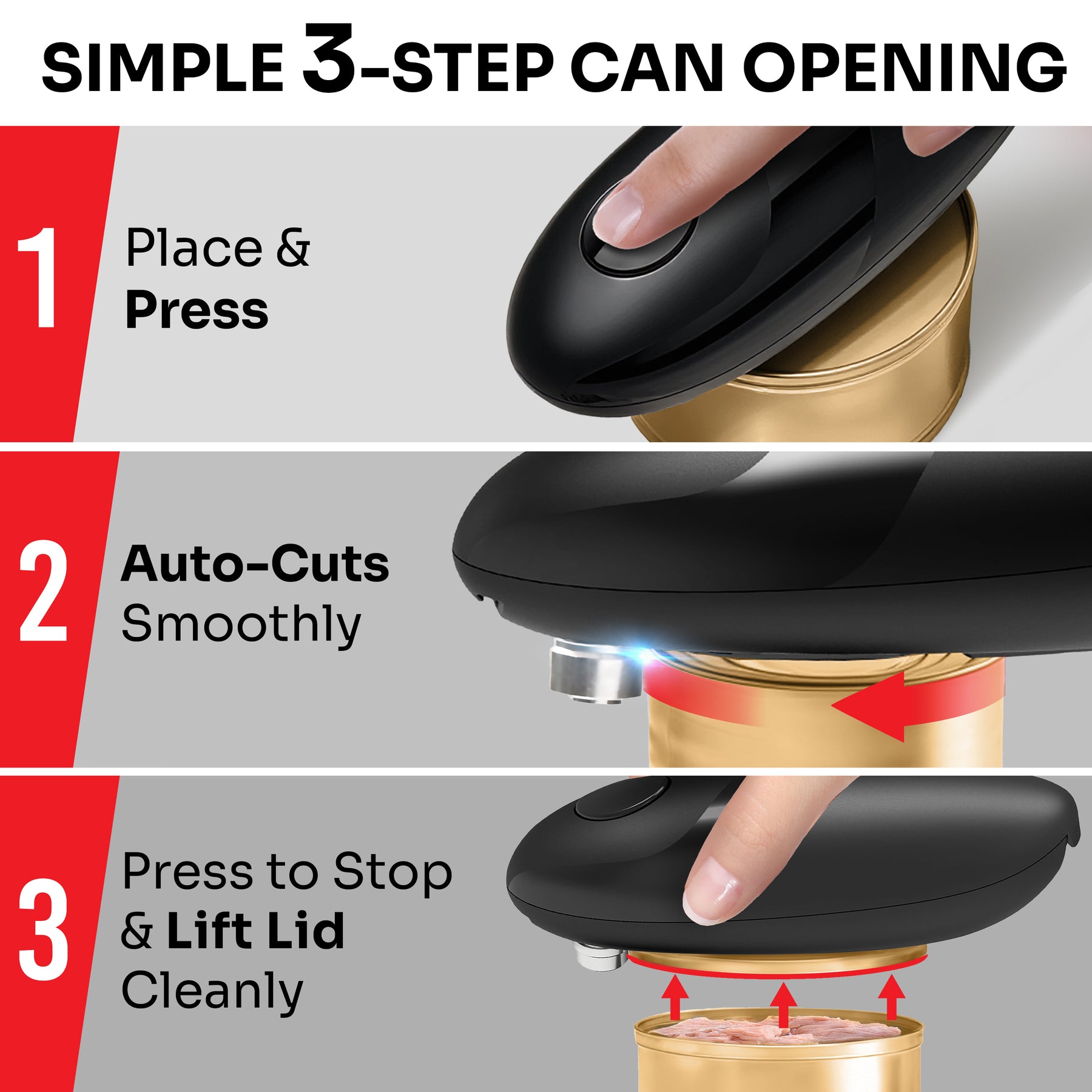 SIMPLE 3-STEP CAN OPENING

1

Place & Press

2

Auto-Cuts Smoothly

3

Press to Stop & Lift Lid Cleanly