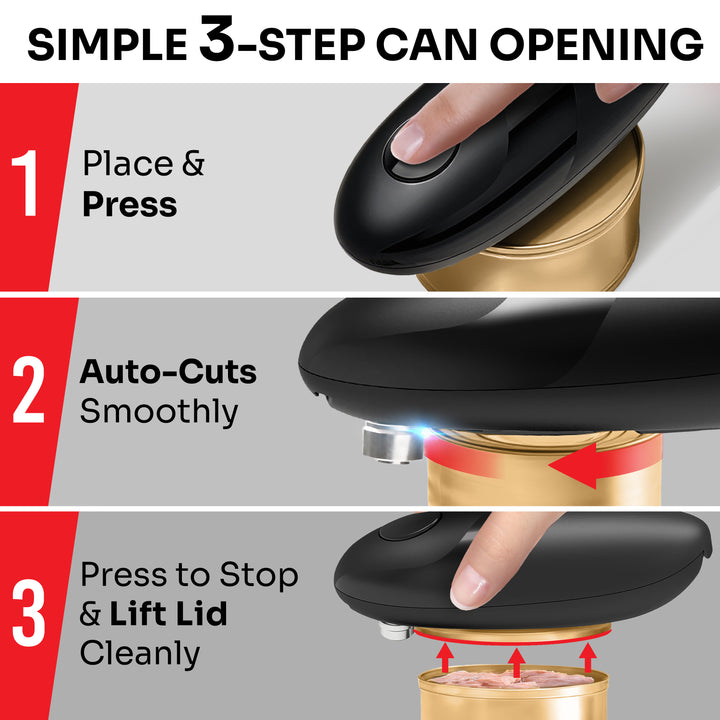 SIMPLE 3-STEP CAN OPENING

1 Place & Press

2 Auto-Cuts Smoothly

3 Press to Stop & Lift Lid Cleanly