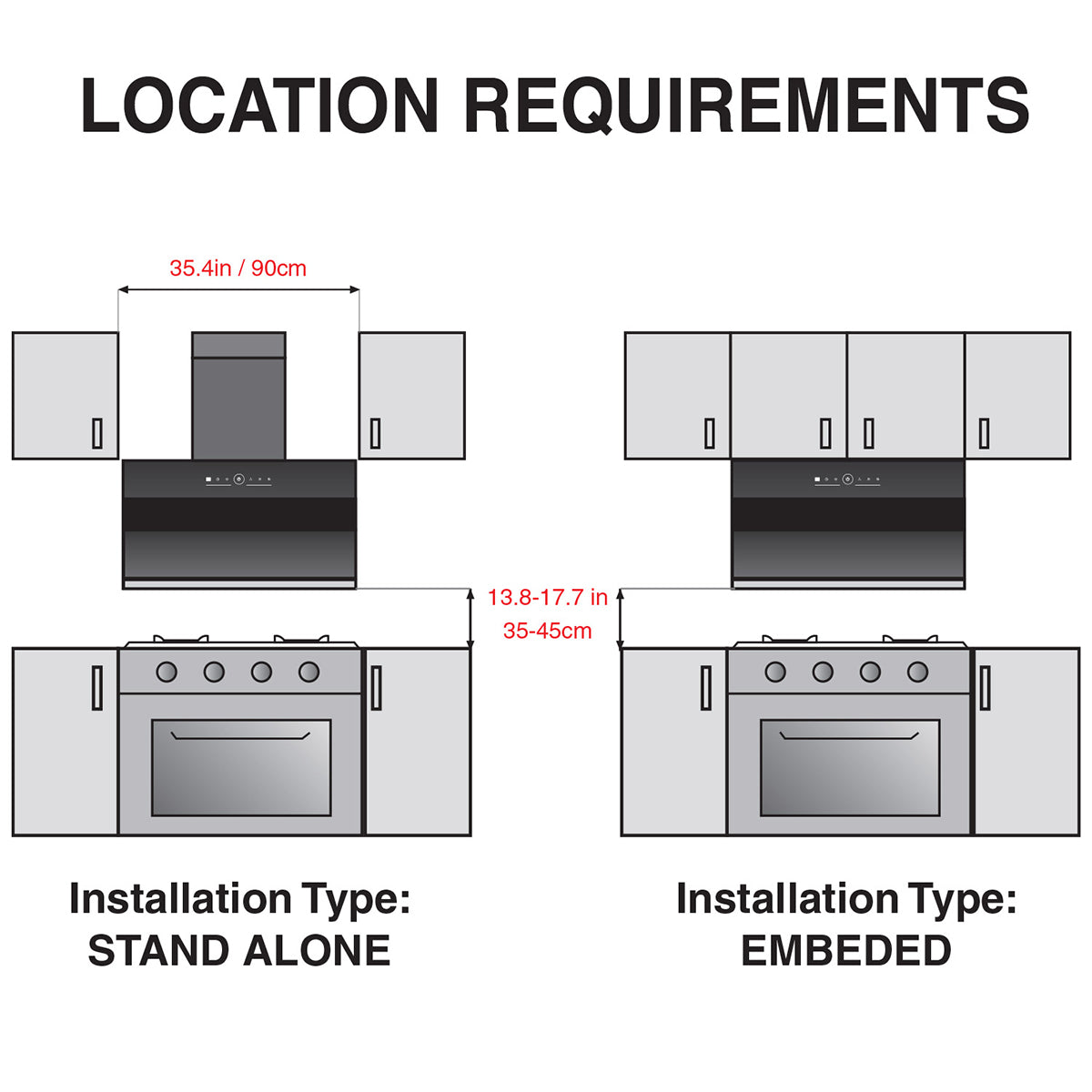 LOCATION REQUIREMENTS

35.4in / 90cm

13.8-17.7 in
35-45cm

Installation Type:
STAND ALONE

Installation Type:
EMBEDED