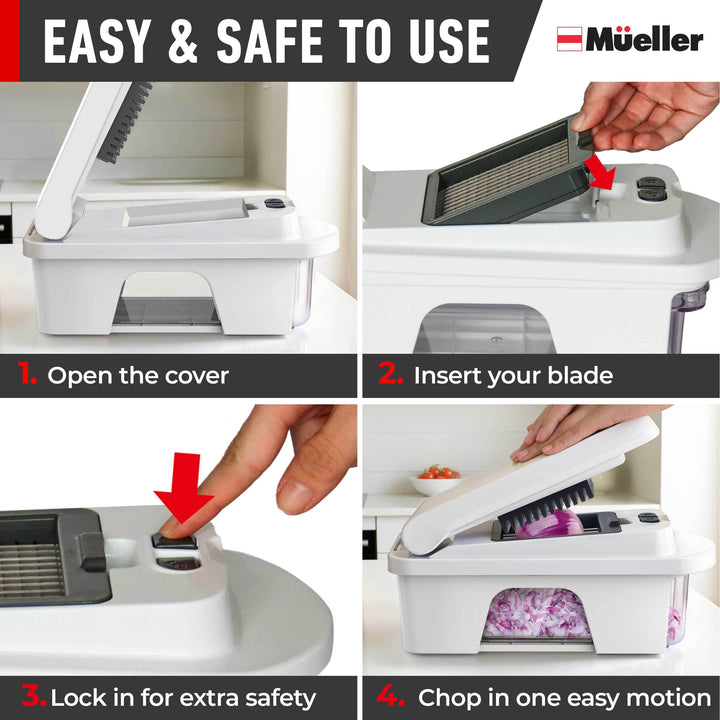 EASY & SAFE TO USE

Müeller

1. Open the cover

2. Insert your blade

3. Lock in for extra safety

4. Chop in one easy motion