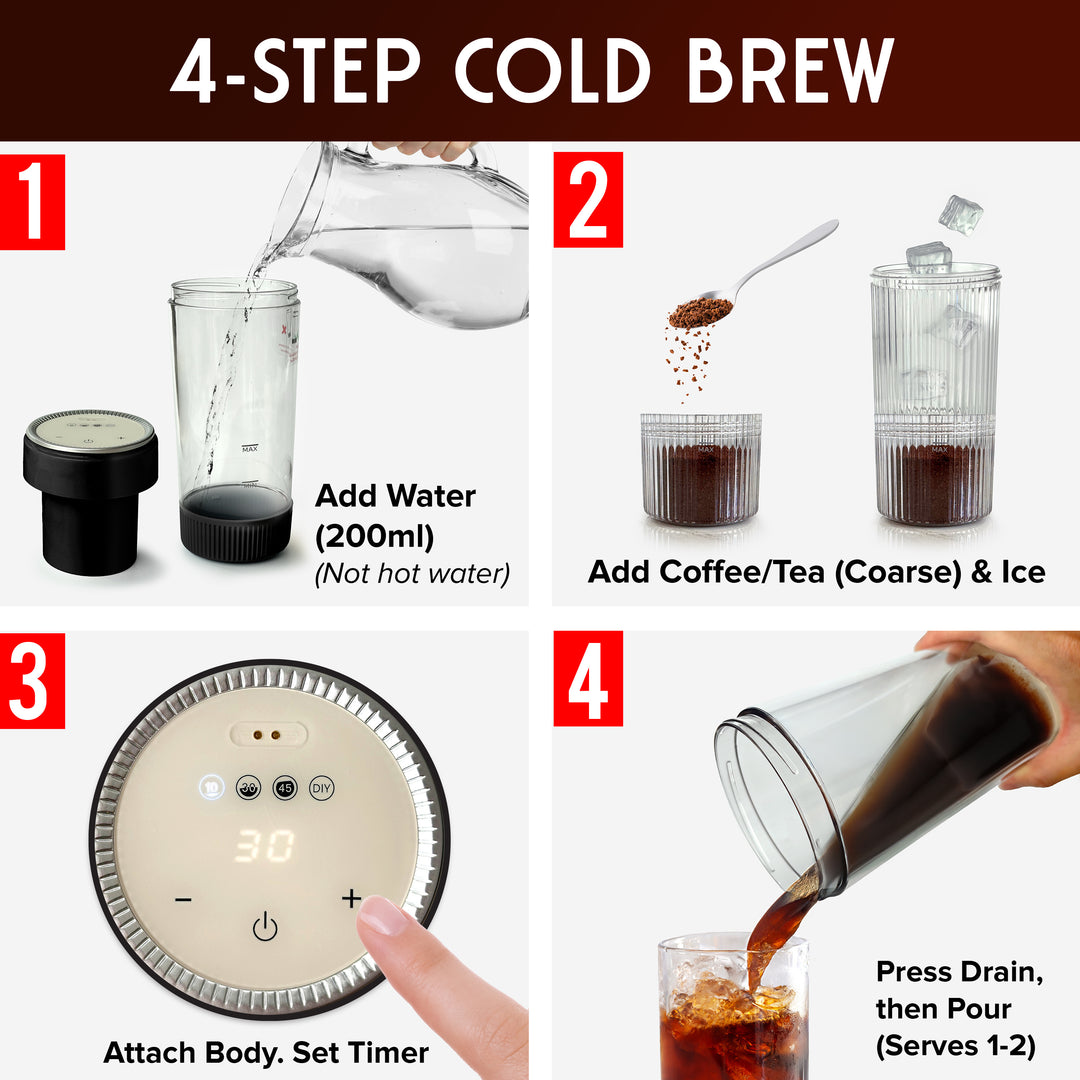 4-STEP COLD BREW

1

MAX

Add Water (200ml)
(Not hot water)

2

MAX

MAX

Add Coffee/Tea (Coarse) & Ice

3

10 30 45 DIY

30

− +

Attach Body. Set Timer

4

Press Drain, then Pour (Serves 1-2)